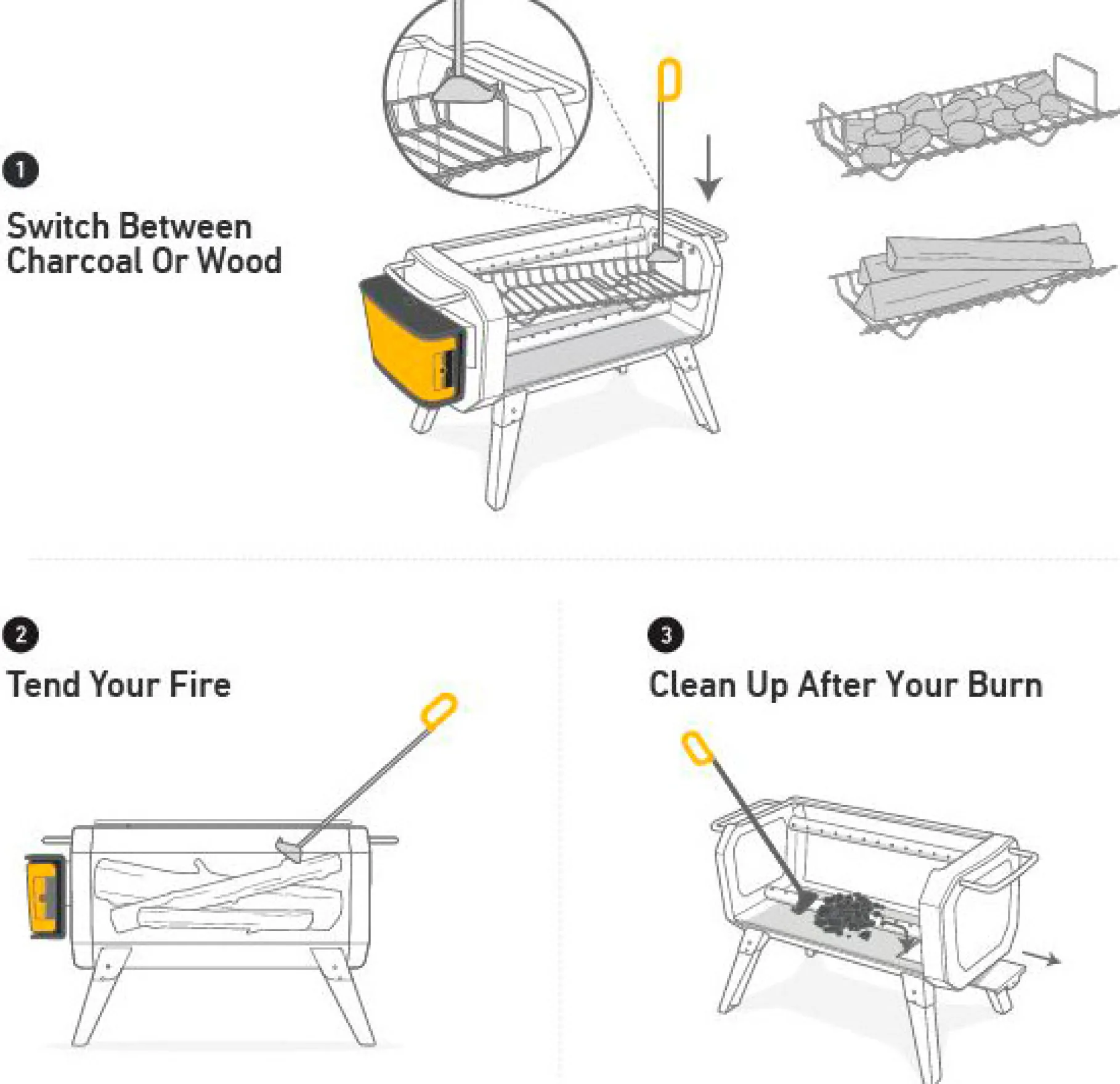 1
Switch Between Charcoal Or Wood

2
Tend Your Fire

3
Clean Up After Your Burn